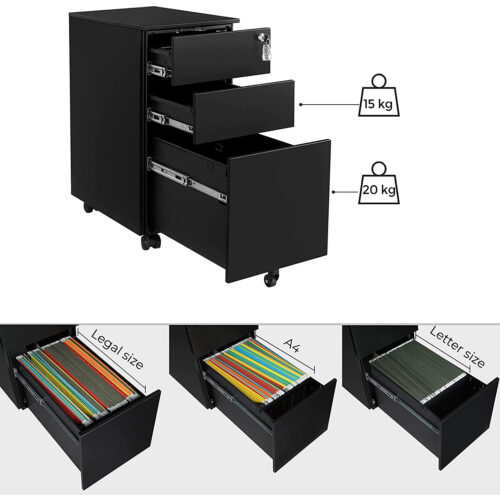 15 kg

20 kg

Legal size

A4

Letter size